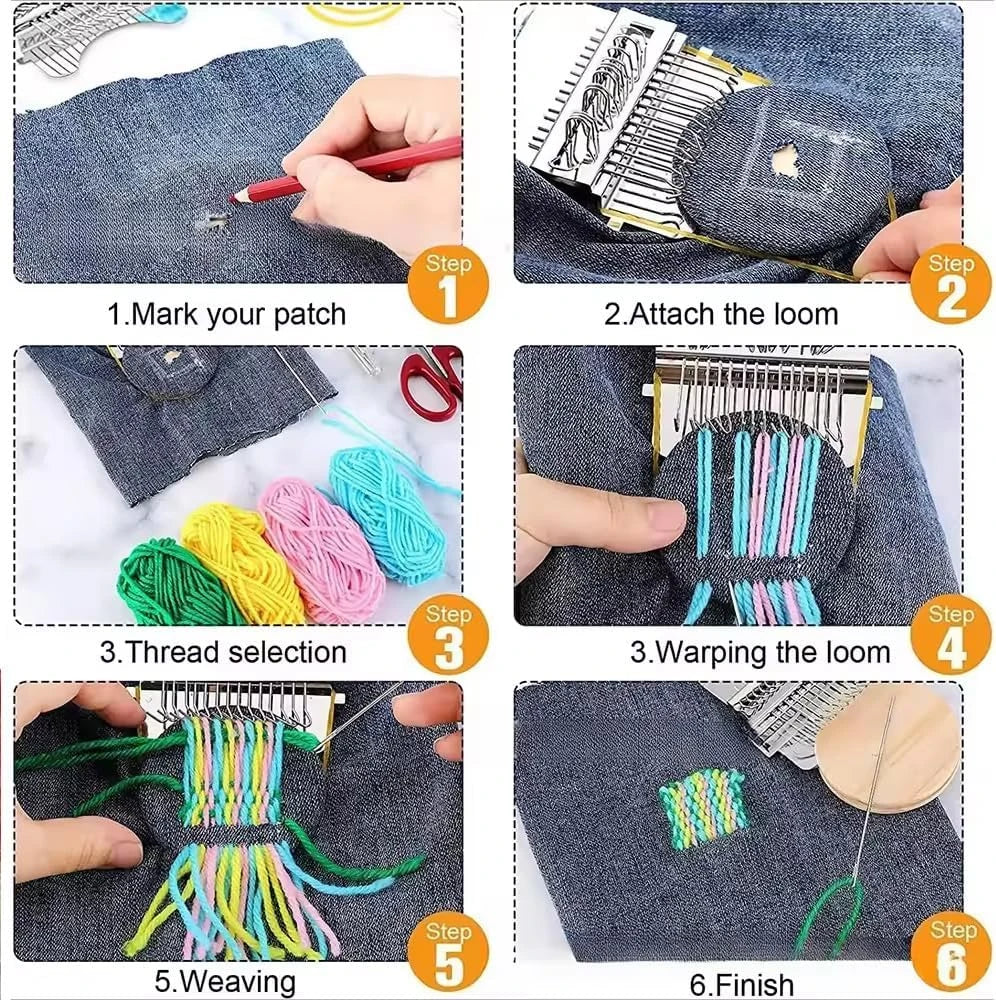 Step 1
1.Mark your patch

Step 2
2.Attach the loom

Step 3
3.Thread selection

Step 4
3.Warping the loom

Step 5
5.Weaving

Step 6
6.Finish